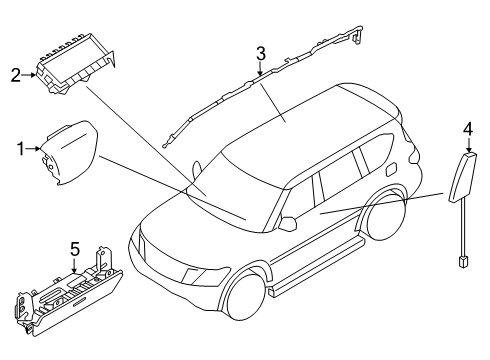 2
3
1
4
5