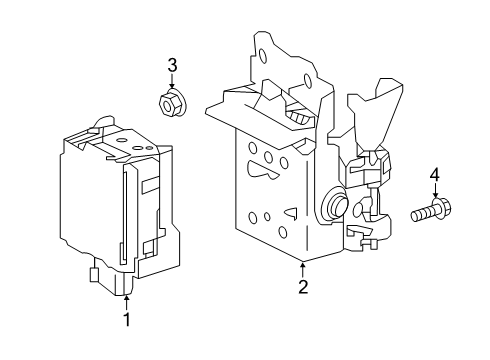 3
4
2
1