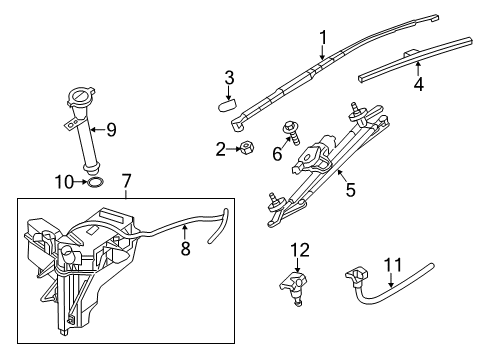 1
3
4
9
2
6
5
10
7
8
12
11