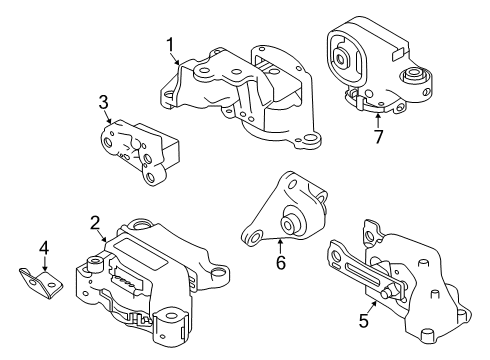 1
7
3
2
6
4
5