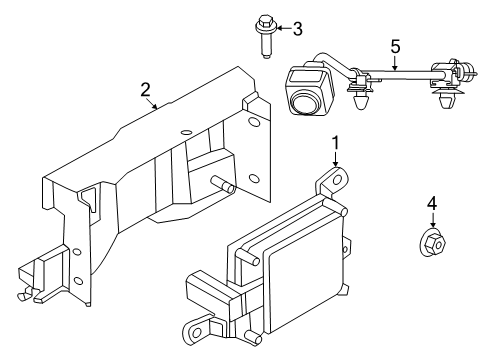 3
5
2
1
4