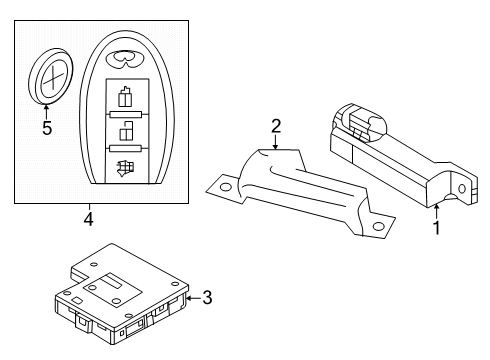 5
4
2
1
3