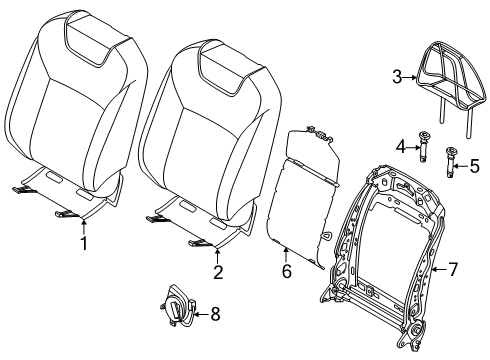 3
4
5
1
2
6
7
8