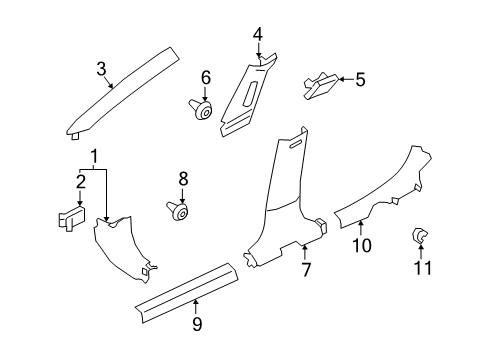 4
3
6
5
1
2
8
10
11
7
9