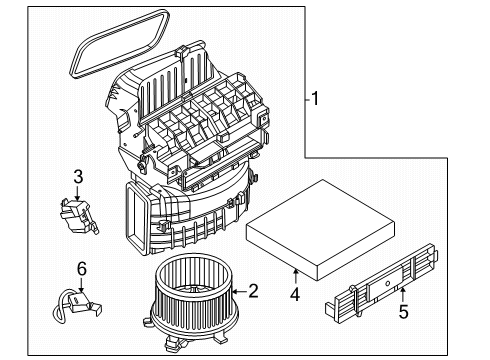 1
3
6
2
4
5