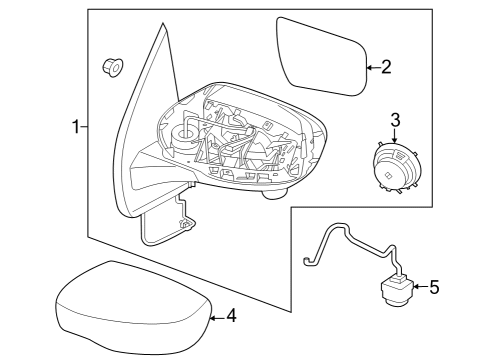 1
2
3
4
5