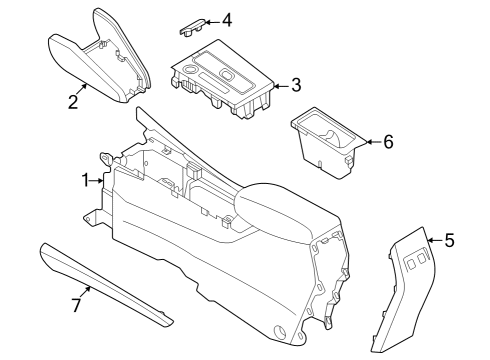 4
2
3
6
1
5
7