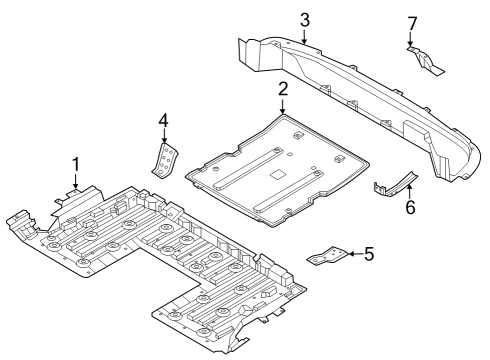 3
7
2
4
1
6
5