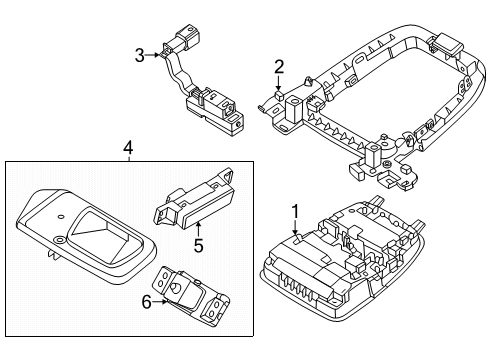 3
2
4
5
1
6