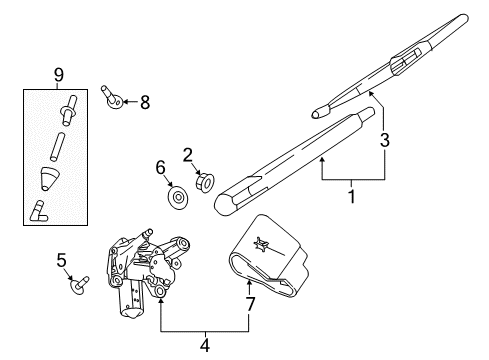 9
8
3
2
6
1
5
7
4