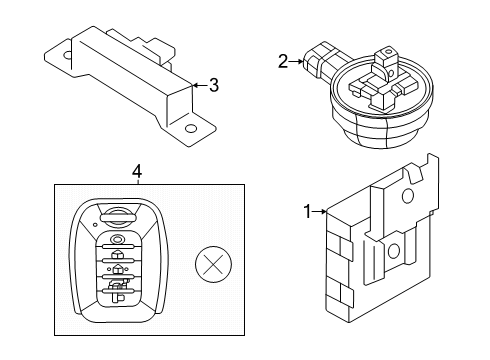 3
2
4
1