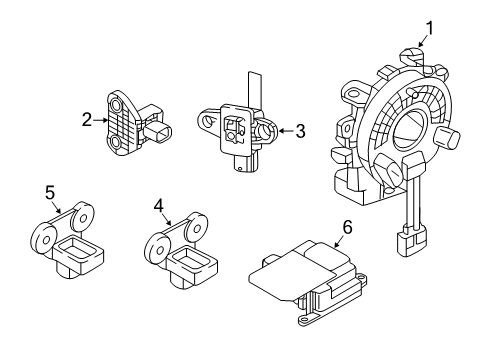 1
2
3
5
4
6