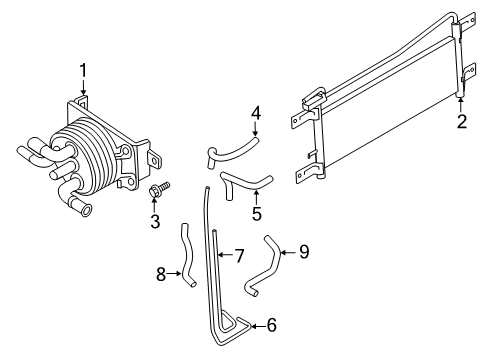 1
2
4
3
5
7
9
8
6