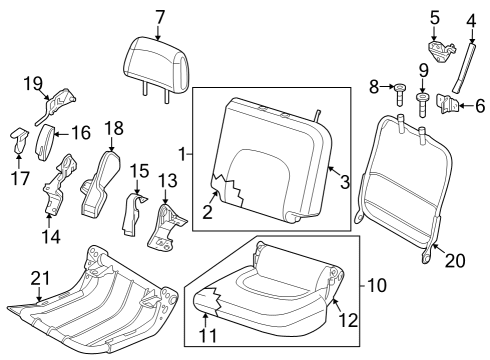 7
5
4
19
8
9
6
16
18
1
17
15
13
3
2
14
20
21
10
12
11