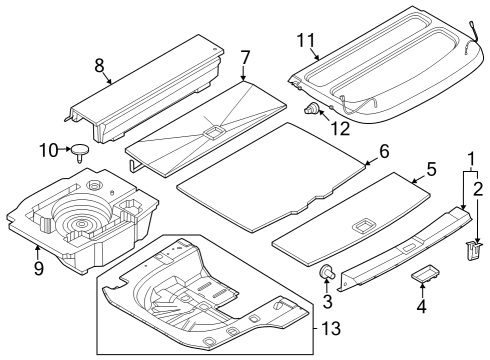 8
7
11
12
10
6
5
1
2
9
3
4
13