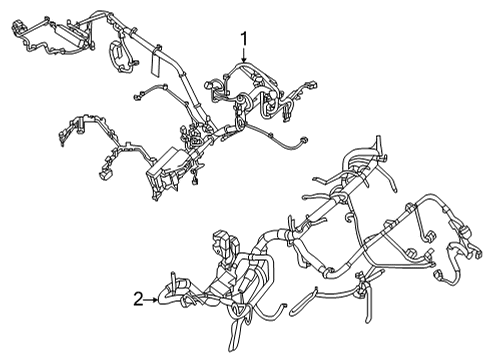 1
2