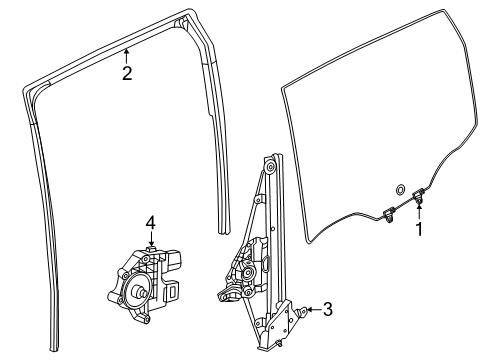 2
4
1
3