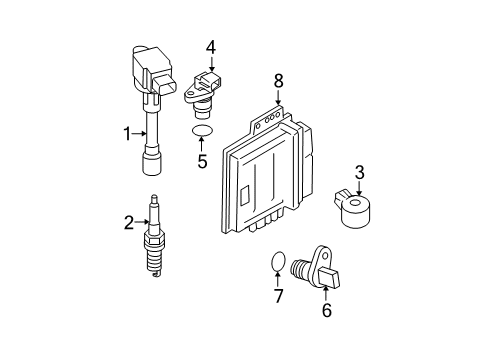 4
8
1
5
3
2
7
6