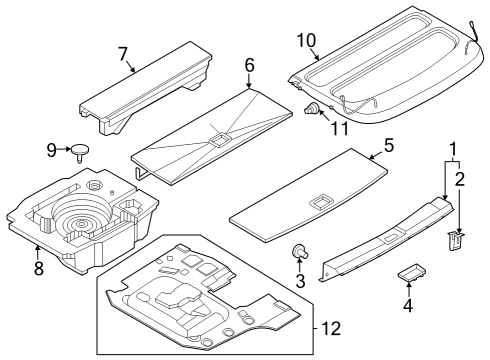 7
6
10
11
9
5
1
2
8
3
4
12