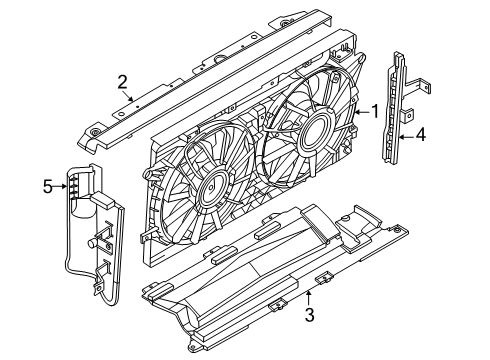 2
1
4
5
3