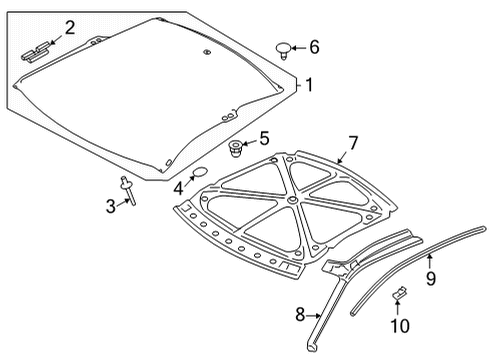 2
6
1
5
7
4
3
9
8
10