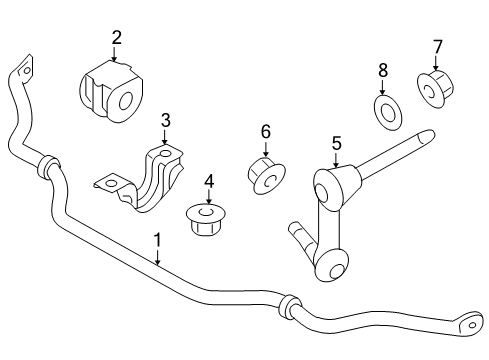 2
7
8
3
6
5
4
1