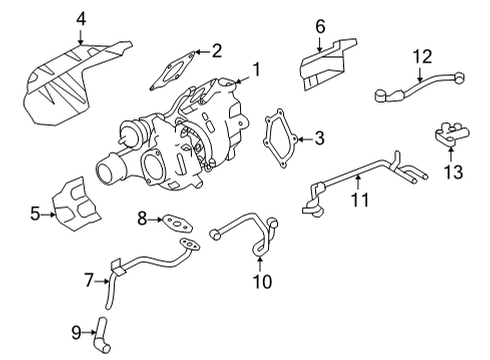 4
2
1
6
12
3
13
11
5
8
10
7
9