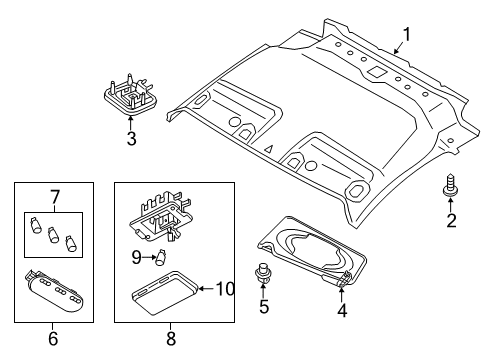 1
3
2
7
9
10
5
4
6
8