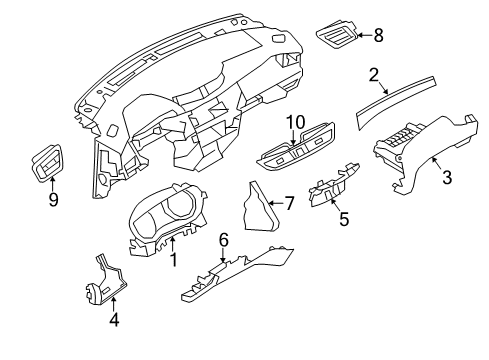 8
2
10
3
9
7
5
1
6
4