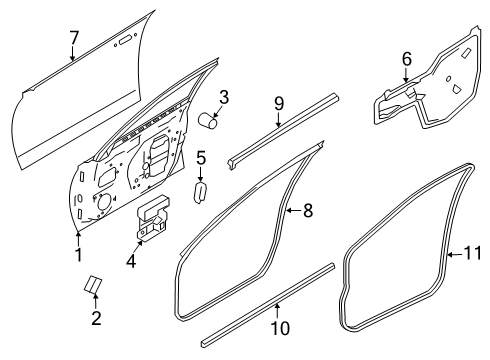 7
3
9
6
5
8
1
4
11
2
10