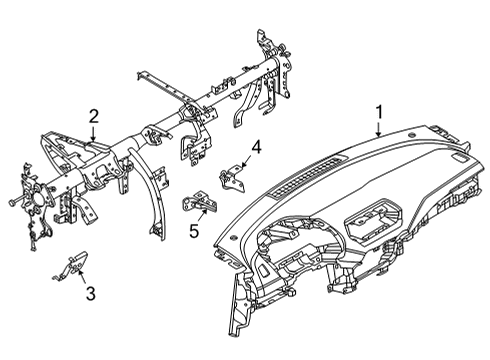 2
1
4
5
3