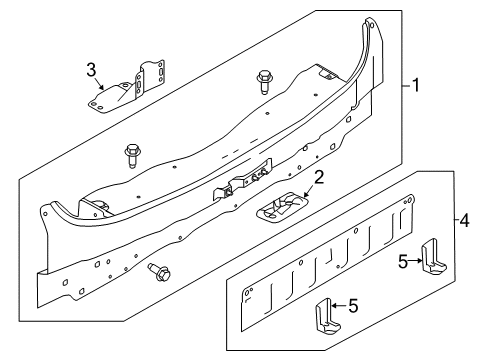 3
1
2
4
5
5