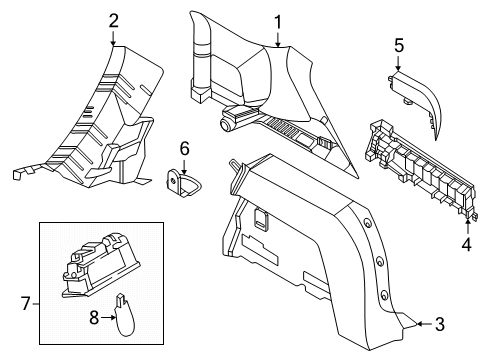 2
1
5
6
4
7
8
3