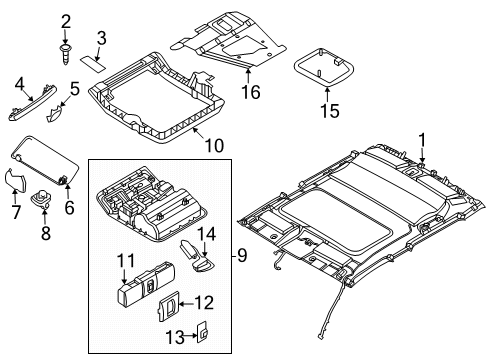 2
3
4
5
16
15
10
1
7
6
8
14
9
11
12
13