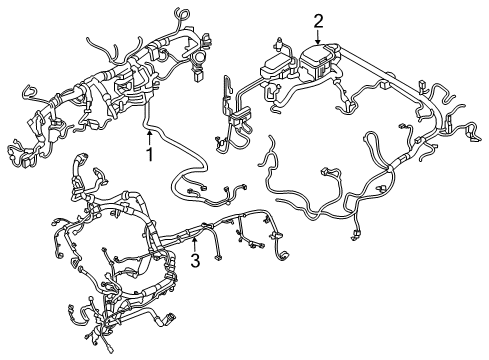 2
1
3