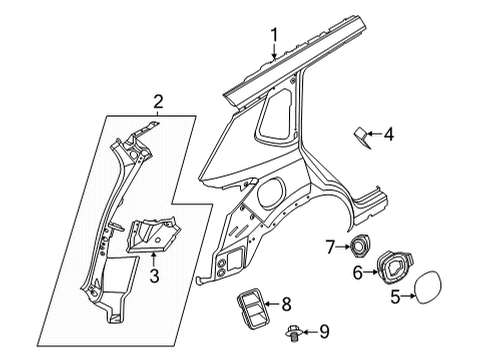 1
2
4
3
7
6
5
8
9