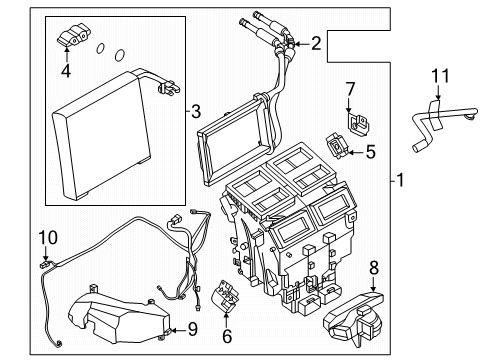 4
2
3
11
7
5
1
10
8
9
6