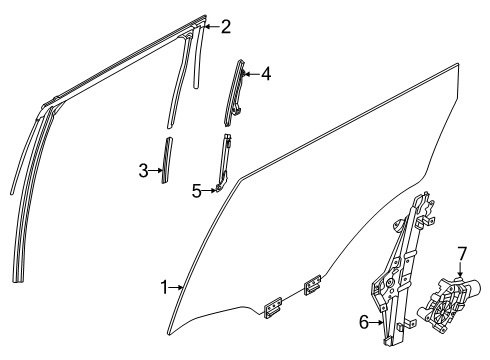 2
4
3
5
1
7
6