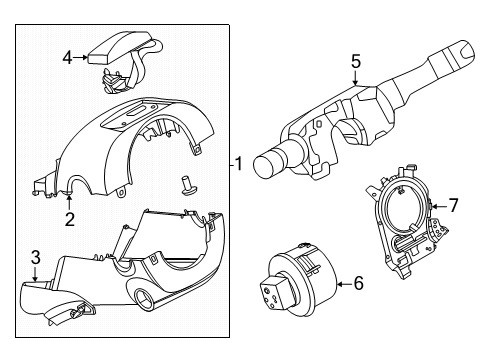 4
5
1
2
7
3
6