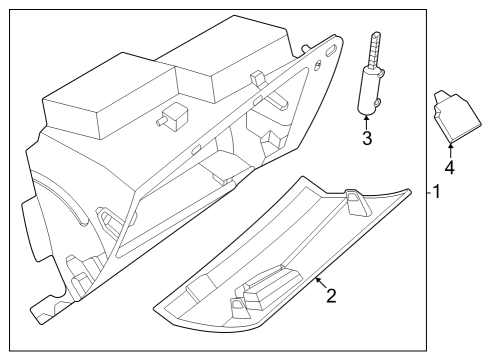 3
4
1
2