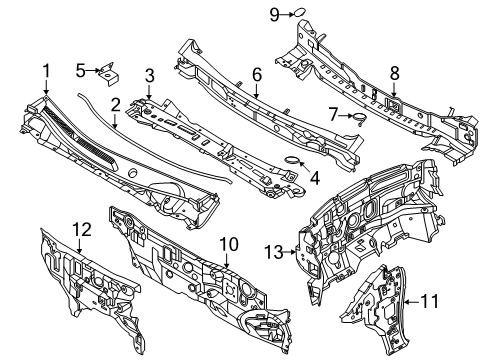 9
1
5
3
6
8
2
7
4
12
10
13
11