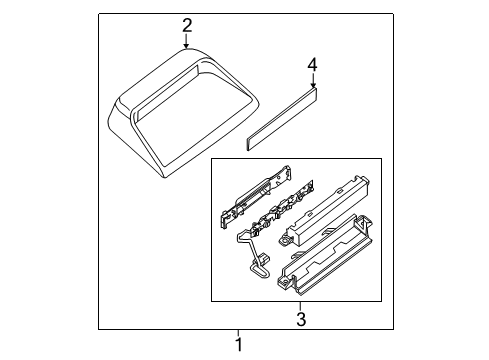 2
4
3
1