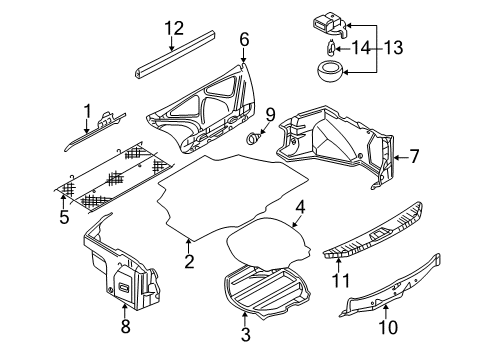 12
6
14
13
1
9
7
5
4
2
11
8
3
10