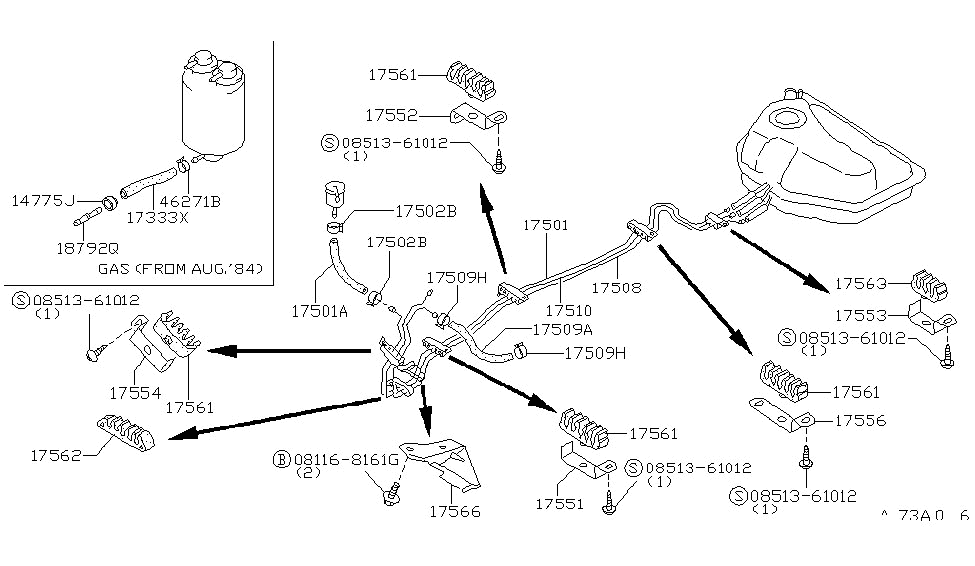 14775J
46271B
17333X
18792Q
GAS (FROM AUG.'84)

17561
17552
Ⓢ08513-61012
(1)

17502B
17502B
17501A
17509H

17501
17510
17508
17509A
17509H

Ⓢ08513-61012
(1)
17554
17561

17562

Ⓑ08116-8161G
(2)
17566

17561
17551
Ⓢ08513-61012
(1)

17563
17553
Ⓢ08513-61012
(1)

17561
17556
Ⓢ08513-61012
(1)

^ 73A0 6