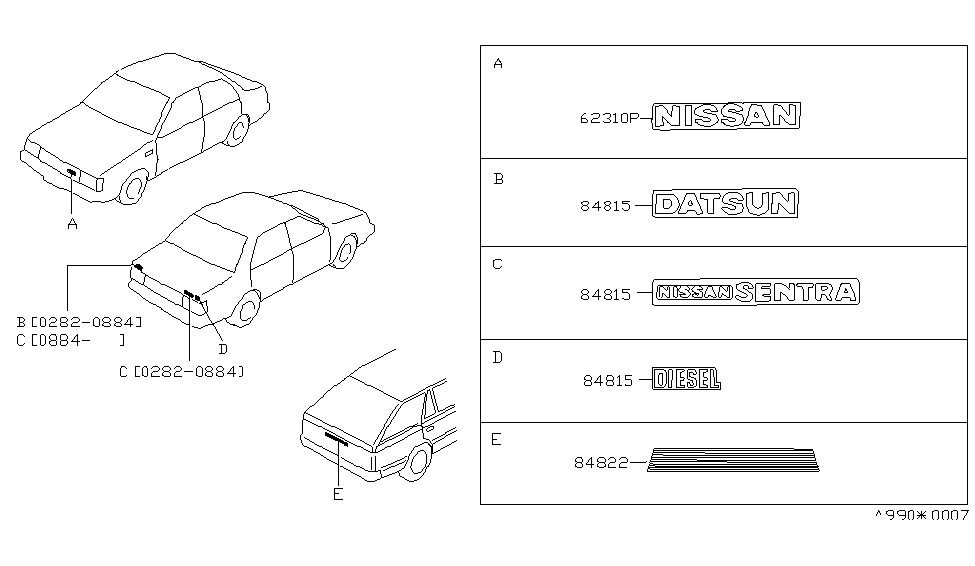 A

B [0282-0884]
C [0884- ]

D

C [0282-0884]

E

A
62310P NISSAN

B
84815 DATSUN

C
84815 NISSAN SENTRA

D
84815 DIESEL

E
84822

^990*0007