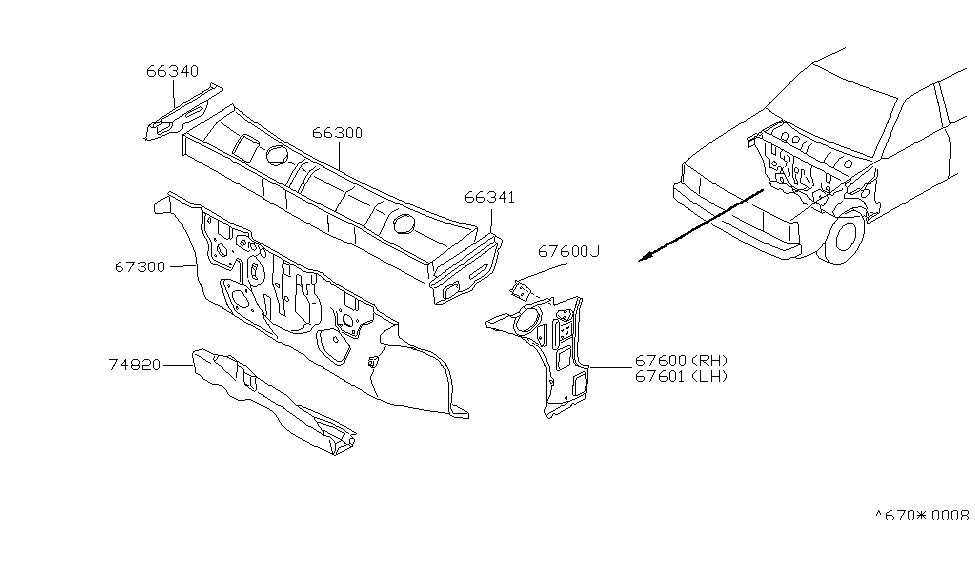 66340
66300
66341
67300
67600J
74820
67600 (RH)
67601 (LH)
^670*0008