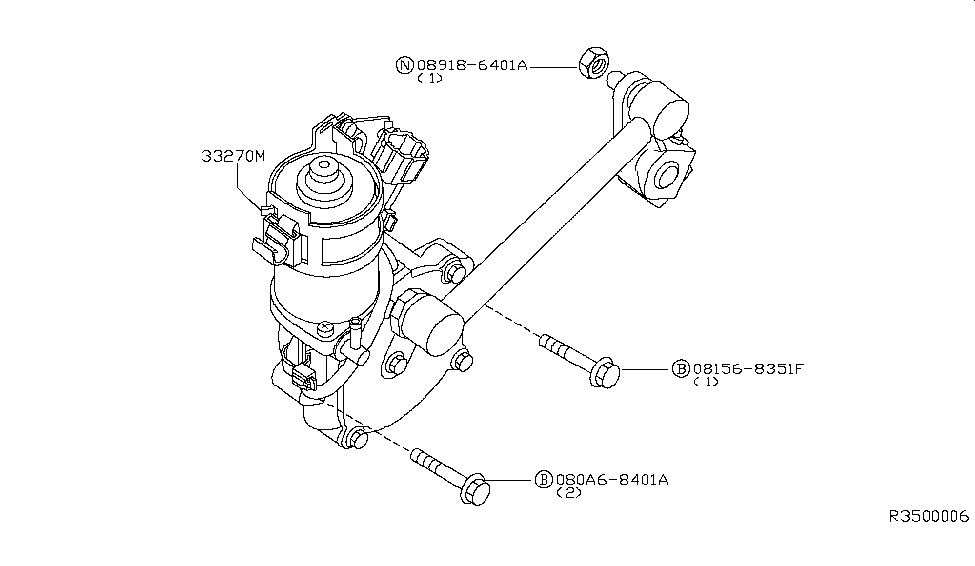 Ⓝ08918-6401A
(1)

33270M

Ⓑ08156-8351F
(1)

Ⓑ080A6-8401A
(2)

R3500006