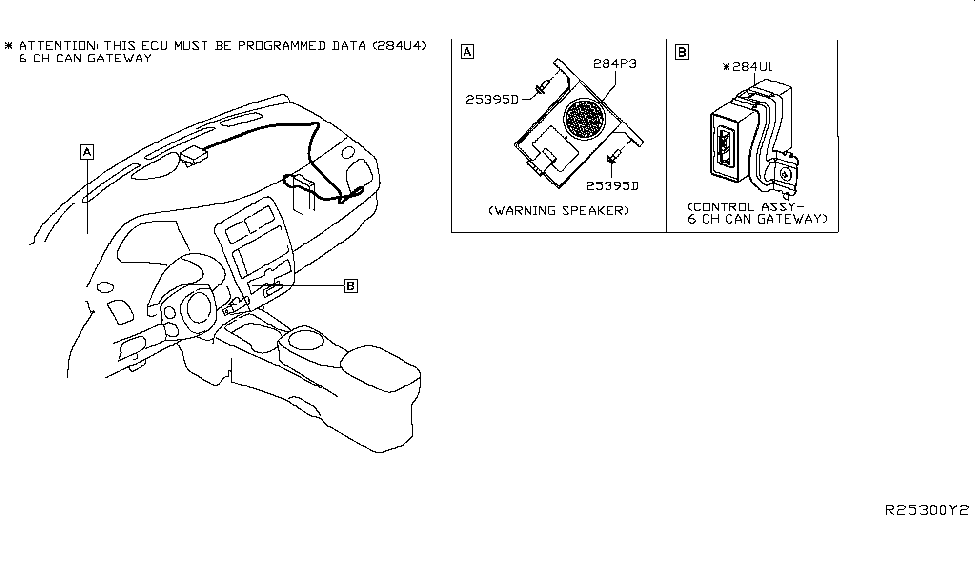 * ATTENTION: THIS ECU MUST BE PROGRAMMED DATA (284U4)
6 CH CAN GATEWAY

A

B

A

284P3

25395D

25395D

(WARNING SPEAKER)

B

*284U1

(CONTROL ASSY-
6 CH CAN GATEWAY)

R25300Y2