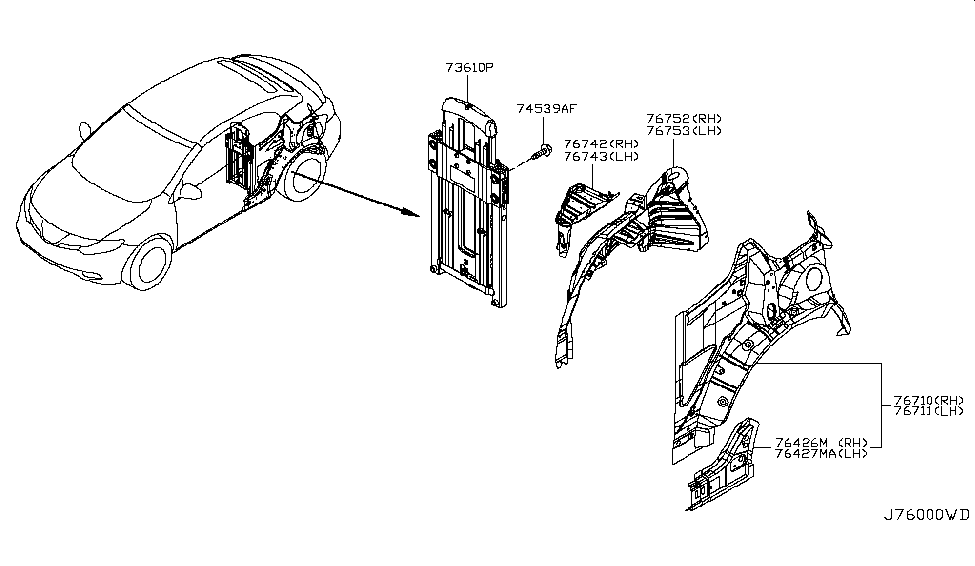 73610P
74539AF
76742(RH)
76743(LH)
76752(RH)
76753(LH)
76710(RH)
76711(LH)
76426M (RH)
76427MA(LH)
J76000WD