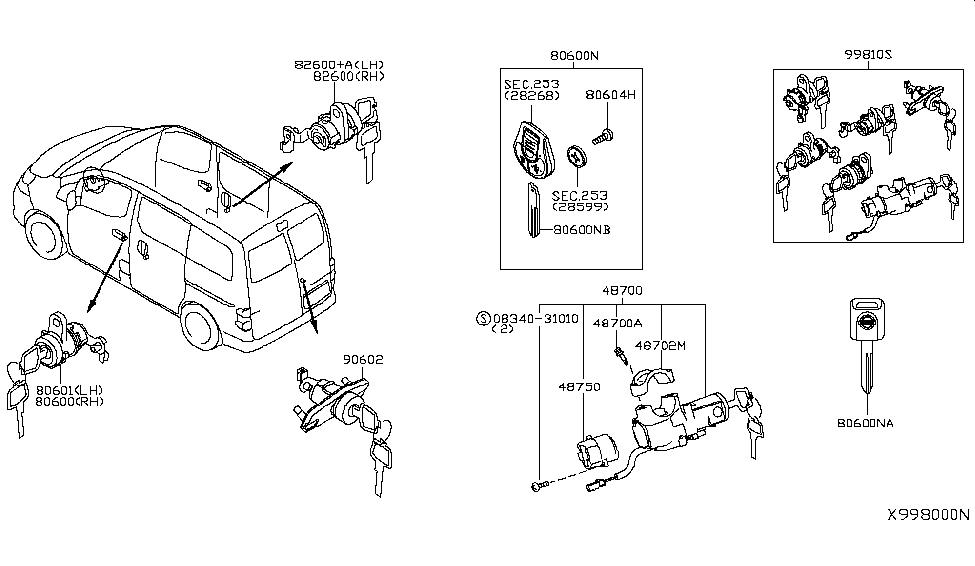 82600+A(LH)
82600(RH)

80601(LH)
80600(RH)

90602

80600N

SEC.253
(28268)

80604H

SEC.253
(28599)

80600NB

99810S

48700

Ⓢ08340-31010
(2)

48700A

48702M

48750

80600NA

X998000N